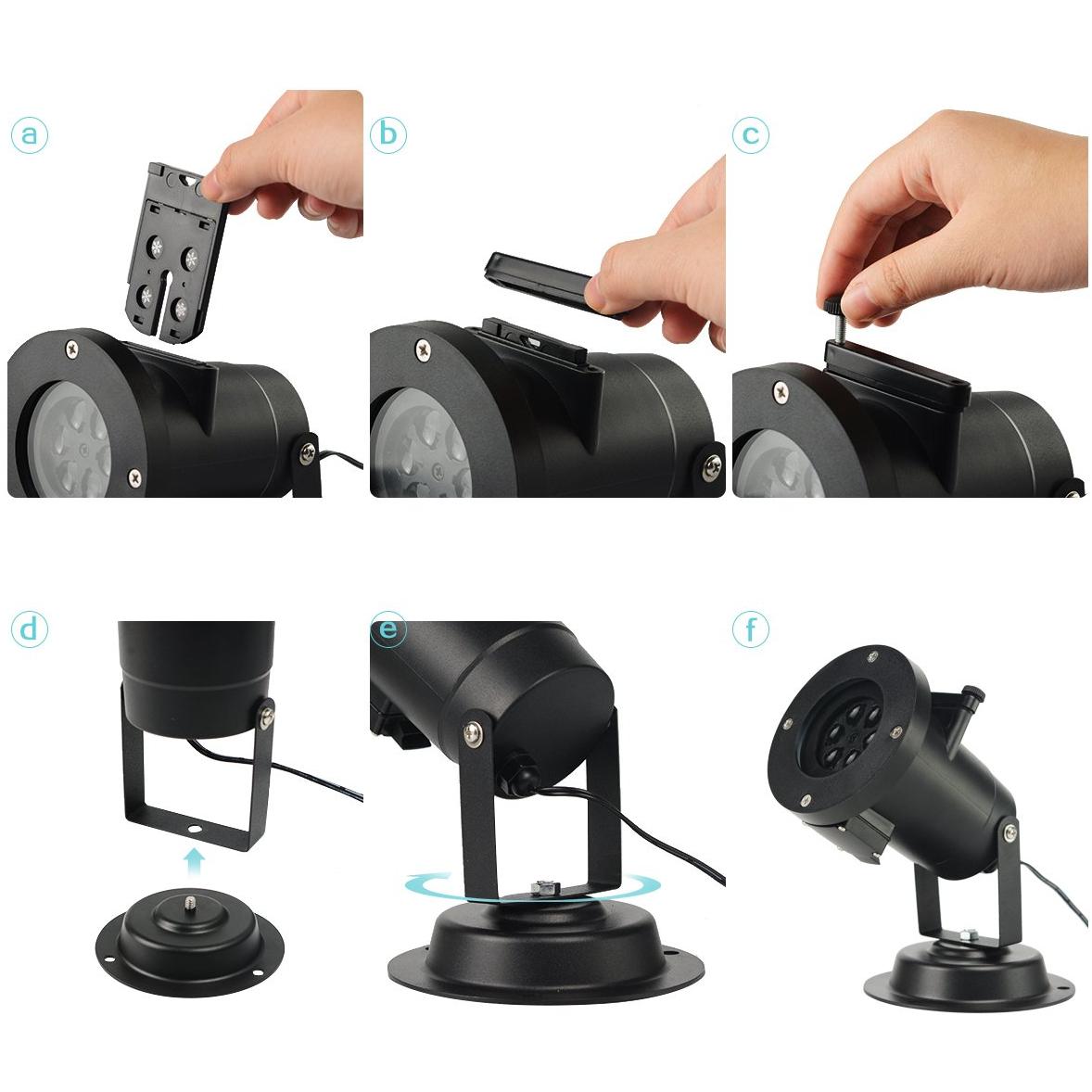 a

b

c

d

e

f