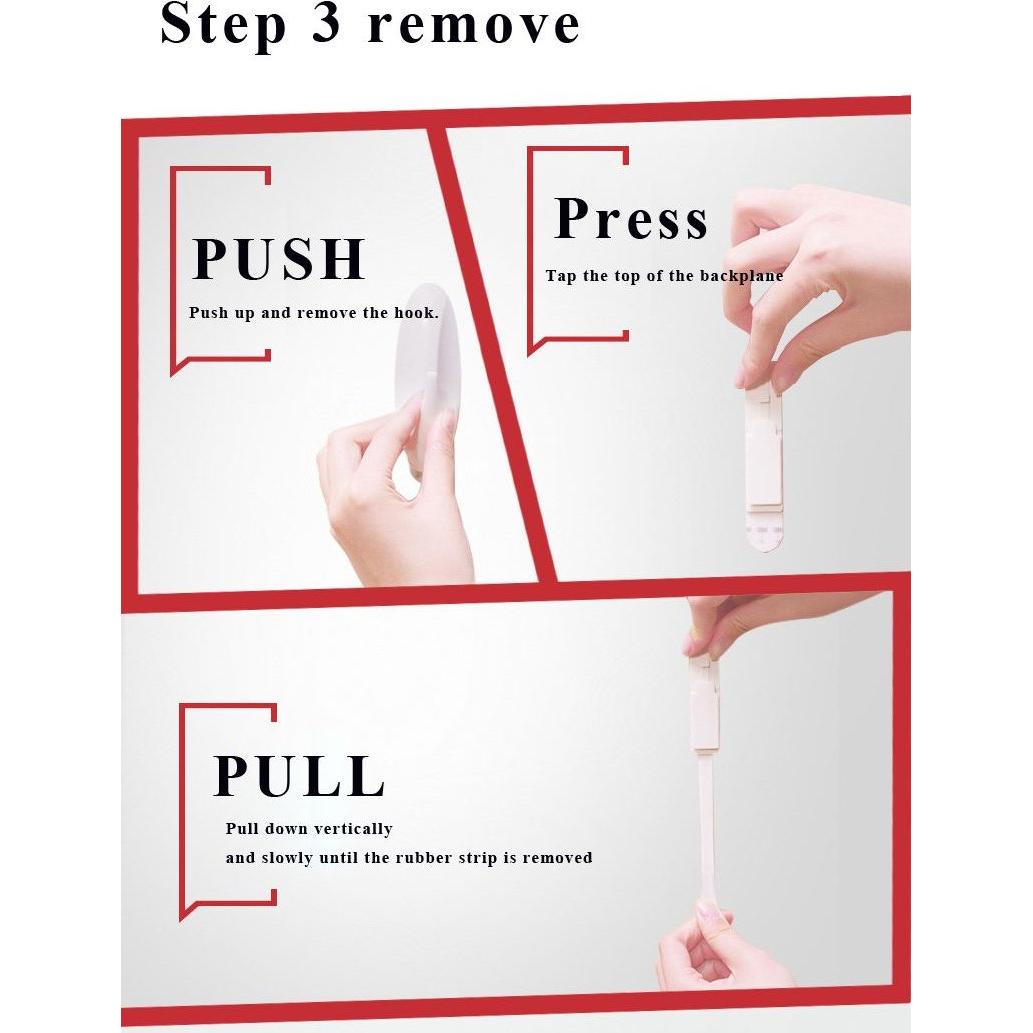 Step 3 remove

PUSH

Push up and remove the hook.

Press

Tap the top of the backplane

PULL

Pull down vertically
and slowly until the rubber strip is removed