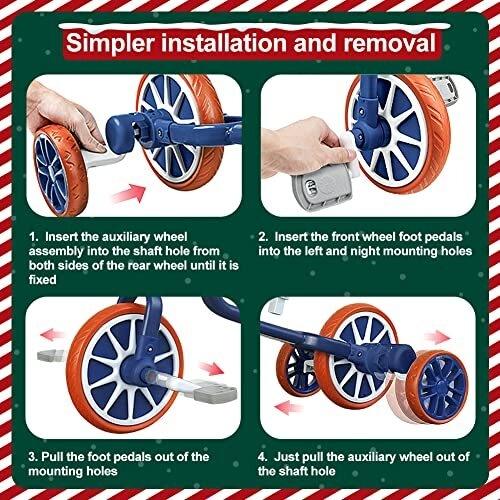 Simpler installation and removal

1. Insert the auxiliary wheel assembly into the shaft hole from both sides of the rear wheel until it is fixed

2. Insert the front wheel foot pedals into the left and night mounting holes

3. Pull the foot pedals out of the mounting holes

4. Just pull the auxiliary wheel out of the shaft hole