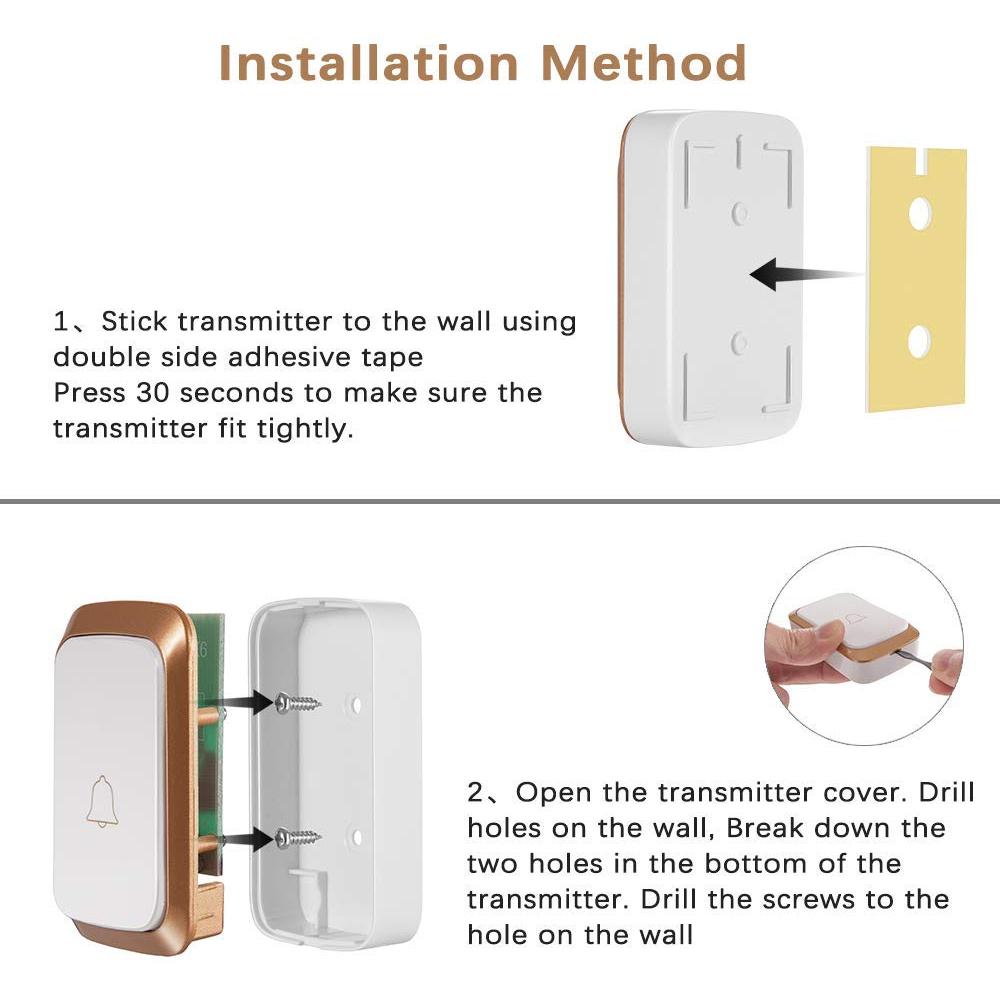 Installation Method

1、Stick transmitter to the wall using double side adhesive tape
Press 30 seconds to make sure the transmitter fit tightly.

2、Open the transmitter cover. Drill holes on the wall, Break down the two holes in the bottom of the transmitter. Drill the screws to the hole on the wall