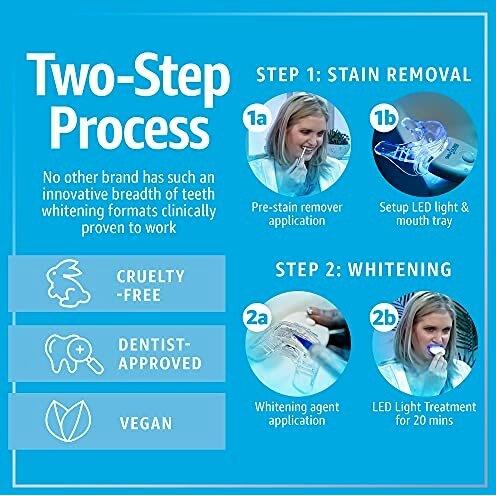 Two-Step Process

No other brand has such an innovative breadth of teeth whitening formats clinically proven to work

CRUELTY -FREE

DENTIST-APPROVED

VEGAN

STEP 1: STAIN REMOVAL

1a
Pre-stain remover application

1b
Setup LED light & mouth tray

STEP 2: WHITENING

2a
Whitening agent application

2b
LED Light Treatment for 20 mins