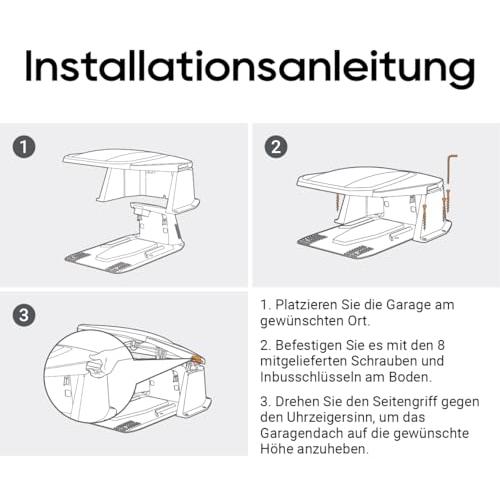 Installationsanleitung

1

2

3

1. Platzieren Sie die Garage am gewünschten Ort.

2. Befestigen Sie es mit den 8 mitgelieferten Schrauben und Inbusschlüsseln am Boden.

3. Drehen Sie den Seitengriff gegen den Uhrzeigersinn, um das Garagendach auf die gewünschte Höhe anzuheben.