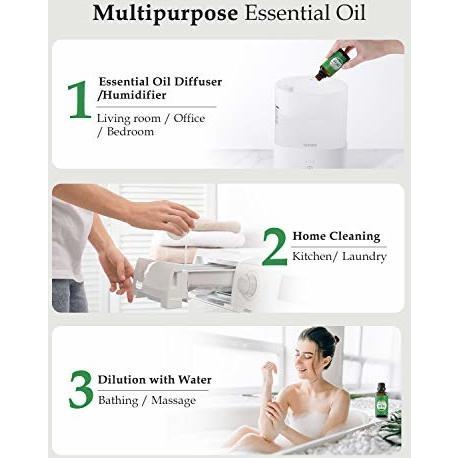 Multipurpose Essential Oil

1 Essential Oil Diffuser /Humidifier

Living room / Office / Bedroom

2 Home Cleaning

Kitchen/ Laundry

3 Dilution with Water

Bathing / Massage