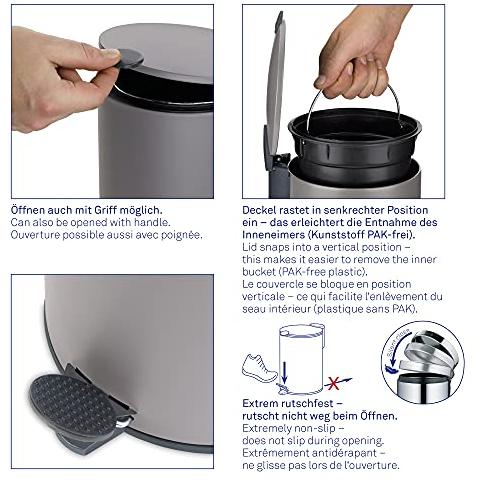 Öffnen auch mit Griff möglich.
Can also be opened with handle.
Ouverture possible aussi avec poignée.

Deckel rastet in senkrechter Position ein – das erleichtert die Entnahme des Inneneimers (Kunststoff PAK-frei).
Lid snaps into a vertical position – this makes it easier to remove the inner bucket (PAK-free plastic).
Le couvercle se bloque en position verticale – ce qui facilite l'enlèvement du seau intérieur (plastique sans PAK).

Silent close

Extrem rutschfest – rutscht nicht weg beim Öffnen.
Extremely non-slip – does not slip during opening.
Extrêmement antidérapant – ne glisse pas lors de l'ouverture.