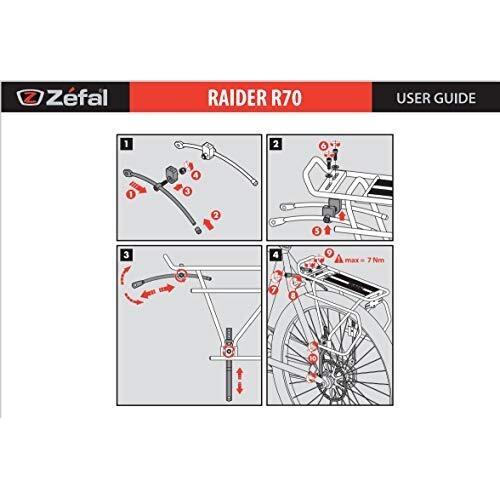 Zéfal

RAIDER R70

USER GUIDE

1
1
2
3
4

2
6
5

3

4
9
max = 7 Nm
7
8
10