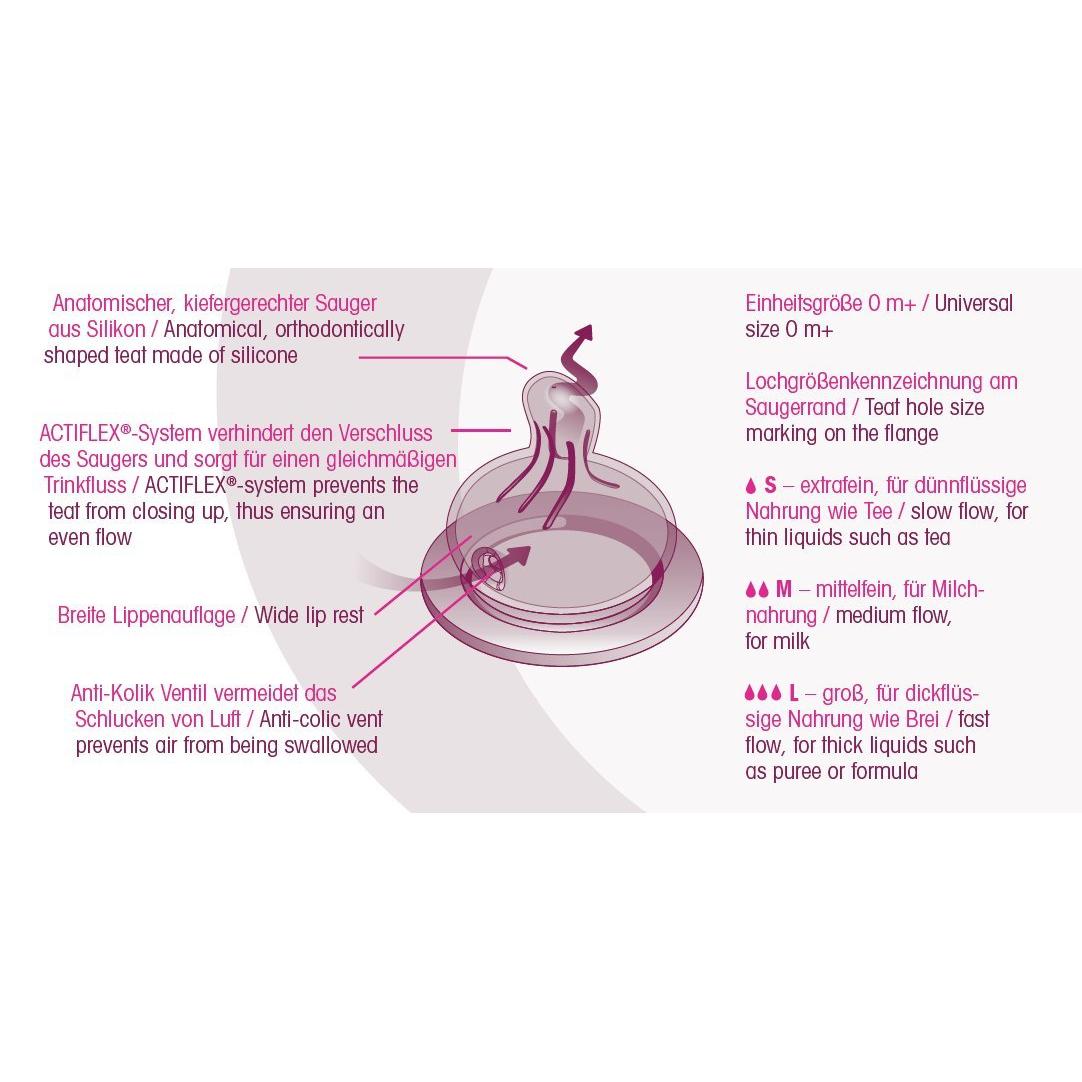 Anatomischer, kiefergerechter Sauger aus Silikon / Anatomical, orthodontically shaped teat made of silicone

ACTIFLEX®-System verhindert den Verschluss des Saugers und sorgt für einen gleichmäßigen Trinkfluss / ACTIFLEX®-system prevents the teat from closing up, thus ensuring an even flow

Breite Lippenauflage / Wide lip rest

Anti-Kolik Ventil vermeidet das Schlucken von Luft / Anti-colic vent prevents air from being swallowed

Einheitsgröße 0 m+ / Universal size 0 m+

Lochgrößenkennzeichnung am Saugerrand / Teat hole size marking on the flange

S – extrafein, für dünnflüssige Nahrung wie Tee / slow flow, for thin liquids such as tea

M – mittelfein, für Milchnahrung / medium flow, for milk

L – groß, für dickflüssige Nahrung wie Brei / fast flow, for thick liquids such as puree or formula