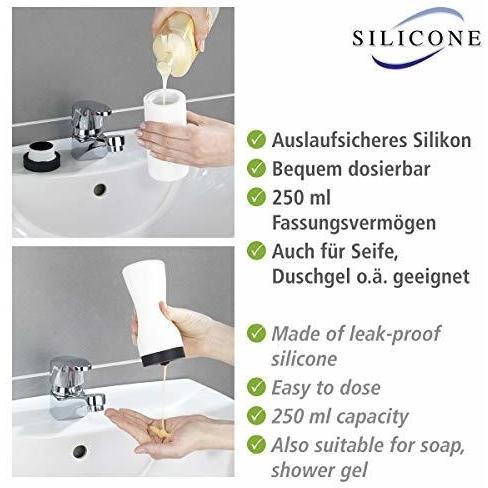 SILICONE

Auslaufsicheres Silikon
Bequem dosierbar
250 ml Fassungsvermögen
Auch für Seife, Duschgel o.ä. geeignet

Made of leak-proof silicone
Easy to dose
250 ml capacity
Also suitable for soap, shower gel