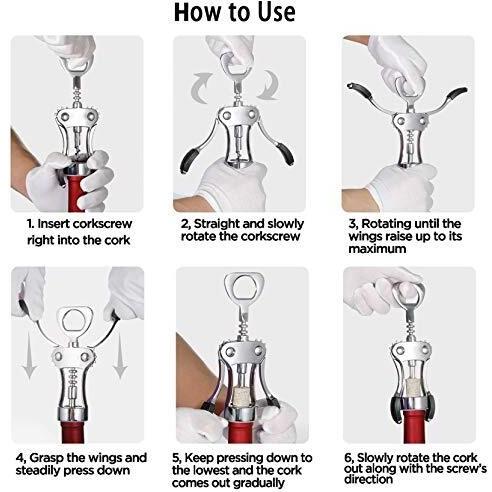 How to Use

1. Insert corkscrew right into the cork

2, Straight and slowly rotate the corkscrew

3, Rotating until the wings raise up to its maximum

4, Grasp the wings and steadily press down

5, Keep pressing down to the lowest and the cork comes out gradually

6, Slowly rotate the cork out along with the screw's direction