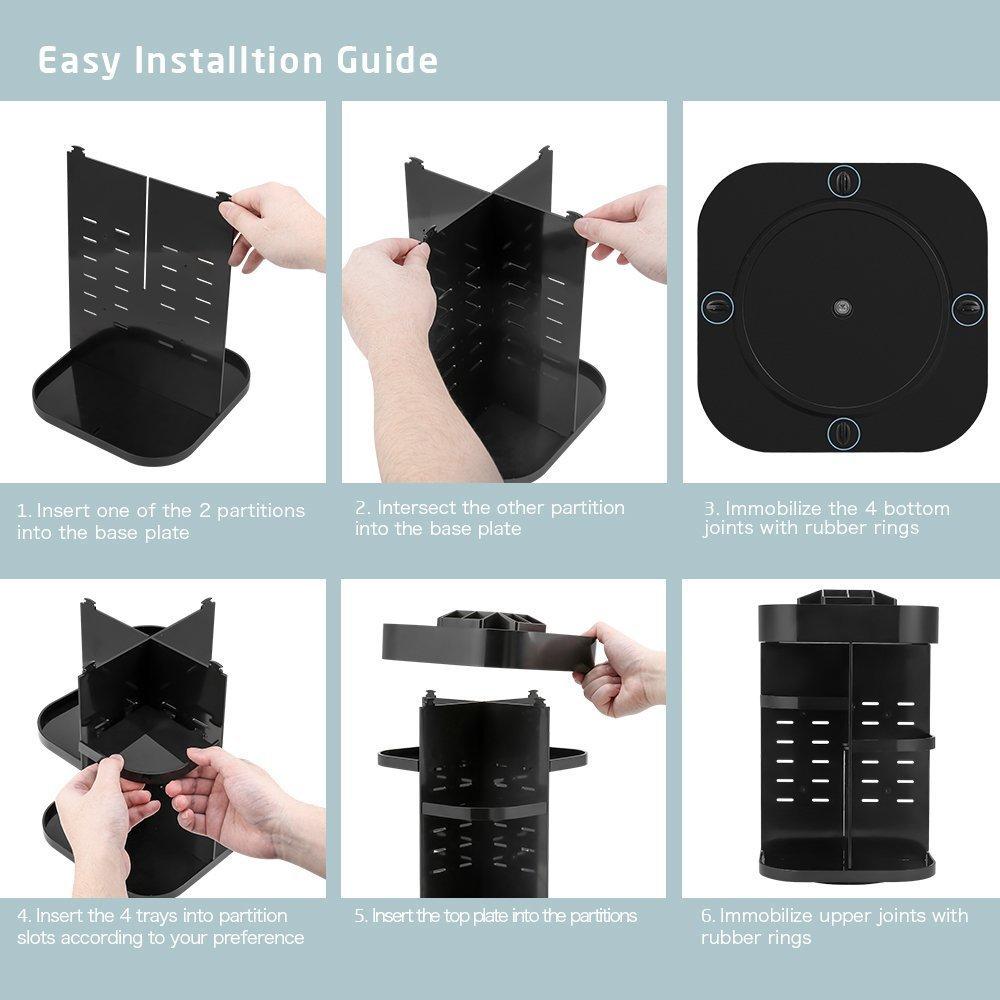 Easy Installtion Guide

1. Insert one of the 2 partitions into the base plate

2. Intersect the other partition into the base plate

3. Immobilize the 4 bottom joints with rubber rings

4. Insert the 4 trays into partition slots according to your preference

5. Insert the top plate into the partitions

6. Immobilize upper joints with rubber rings