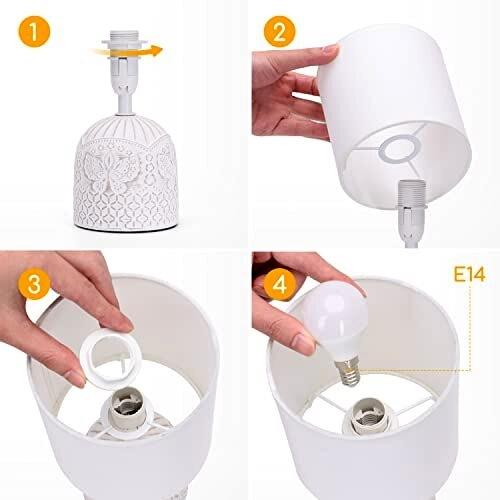 1
2
3
4
E14