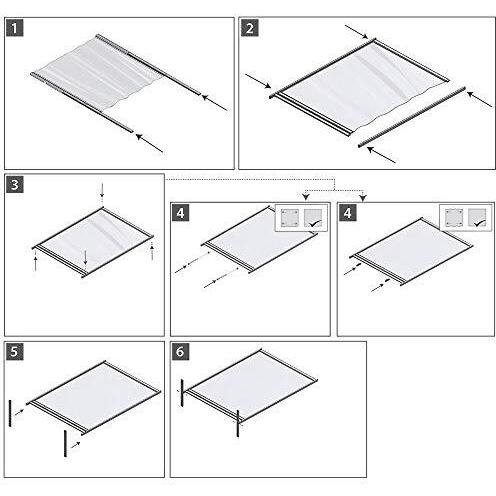 1

2

3

4

4

5

6