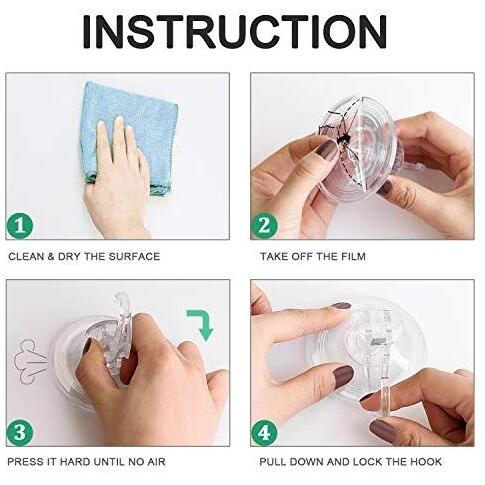 INSTRUCTION

1

CLEAN & DRY THE SURFACE

2

TAKE OFF THE FILM

3

PRESS IT HARD UNTIL NO AIR

4

PULL DOWN AND LOCK THE HOOK