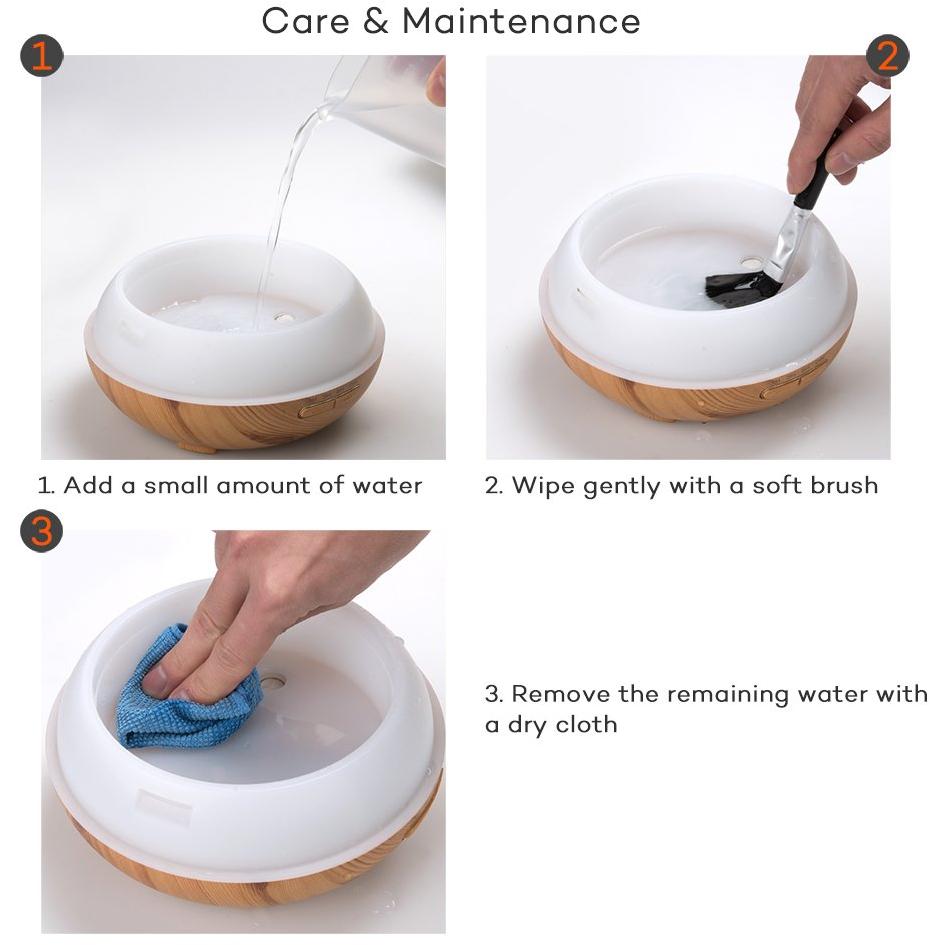 Care & Maintenance

1

2

1. Add a small amount of water

2. Wipe gently with a soft brush

3

3. Remove the remaining water with a dry cloth