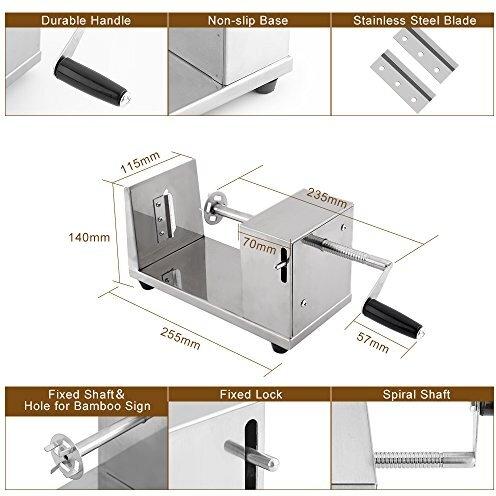 Durable Handle

Non-slip Base

Stainless Steel Blade

115mm

235mm

140mm

70mm

255mm

57mm

Fixed Shaft& Hole for Bamboo Sign

Fixed Lock

Spiral Shaft