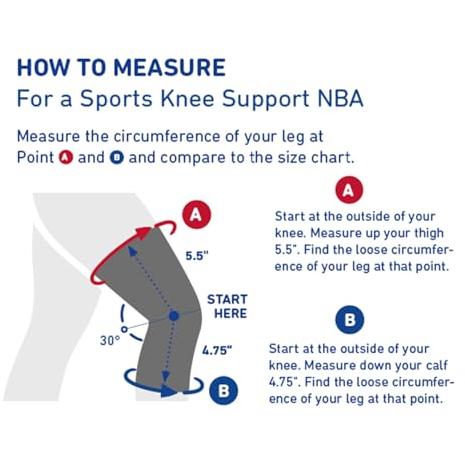 HOW TO MEASURE
For a Sports Knee Support NBA

Measure the circumference of your leg at Point A and B and compare to the size chart.

A

5.5"

START HERE

30°

4.75"

B

A

Start at the outside of your knee. Measure up your thigh 5.5". Find the loose circumference of your leg at that point.

B

Start at the outside of your knee. Measure down your calf 4.75". Find the loose circumference of your leg at that point.