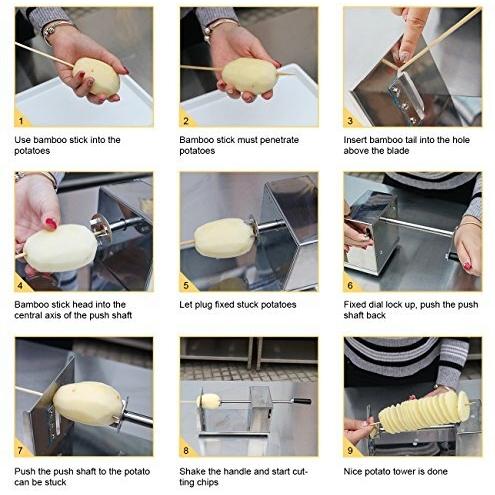 1

Use bamboo stick into the potatoes

2

Bamboo stick must penetrate potatoes

3

Insert bamboo tail into the hole above the blade

4

Bamboo stick head into the central axis of the push shaft

5

Let plug fixed stuck potatoes

6

Fixed dial lock up, push the push shaft back

7

Push the push shaft to the potato can be stuck

8

Shake the handle and start cutting chips

9

Nice potato tower is done