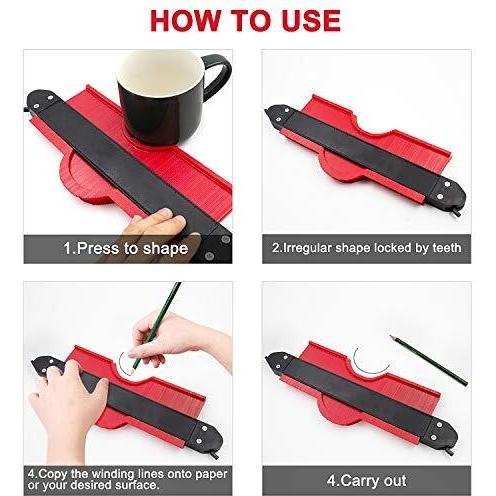 HOW TO USE

1.Press to shape

2.Irregular shape locked by teeth

4.Copy the winding lines onto paper or your desired surface.

4.Carry out