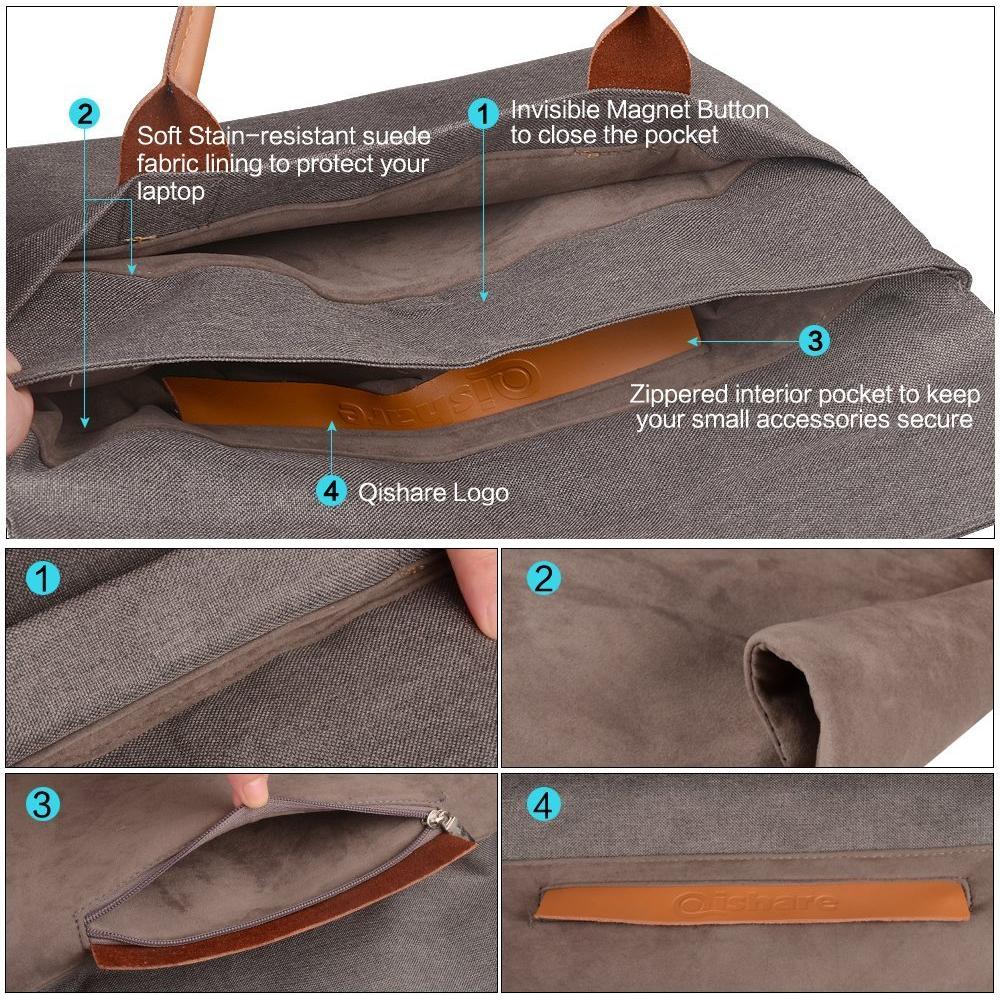 2
Soft Stain-resistant suede fabric lining to protect your laptop

1
Invisible Magnet Button to close the pocket

3
Zippered interior pocket to keep your small accessories secure

Qishare

4
Qishare Logo

1

2

3

4

Qishare