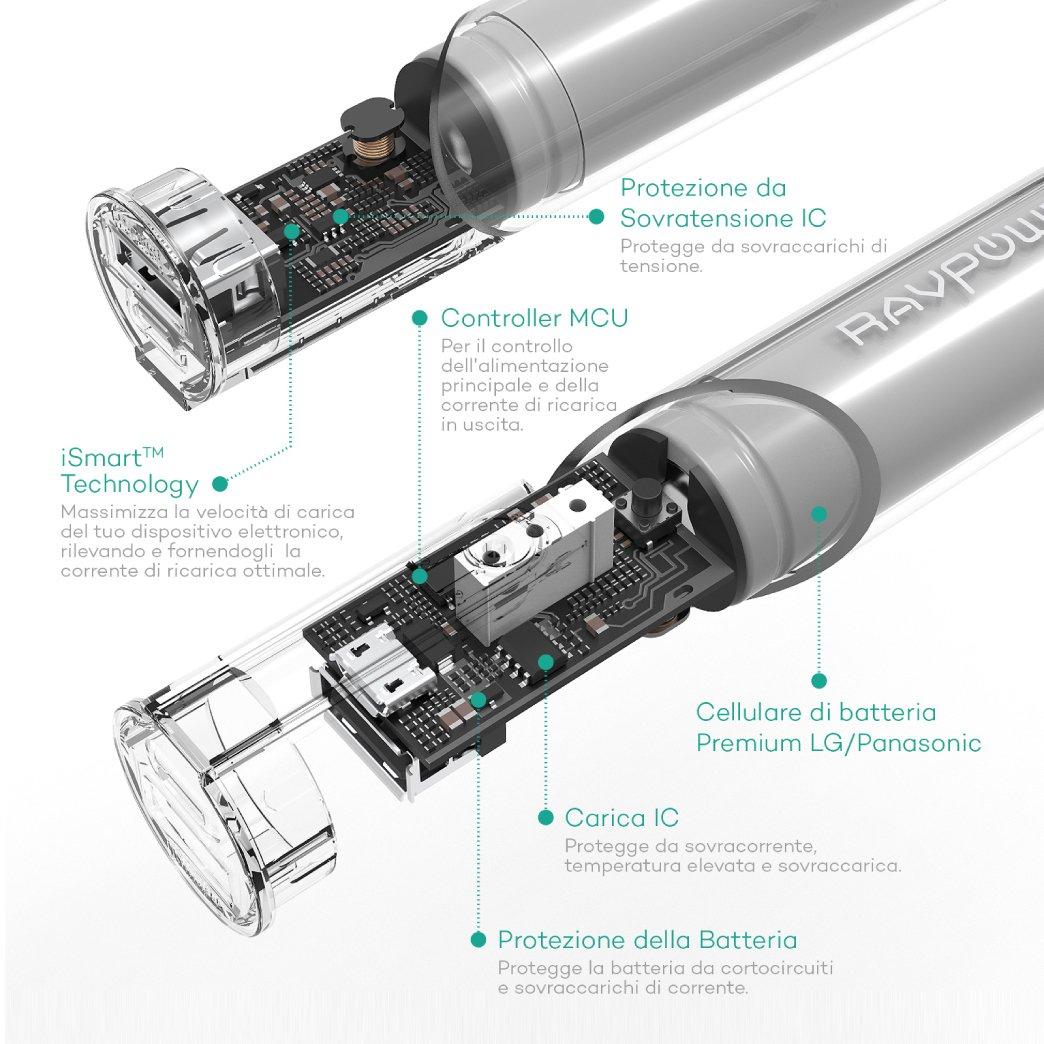 Protezione da Sovratensione IC
Protegge da sovraccarichi di tensione.

RAVPOW

Controller MCU
Per il controllo dell'alimentazione principale e della corrente di ricarica in uscita.

iSmart™ Technology
Massimizza la velocità di carica del tuo dispositivo elettronico, rilevando e fornendogli la corrente di ricarica ottimale.

Cellulare di batteria Premium LG/Panasonic

Carica IC
Protegge da sovracorrente, temperatura elevata e sovraccarica.

Protezione della Batteria
Protegge la batteria da cortocircuiti e sovraccarichi di corrente.