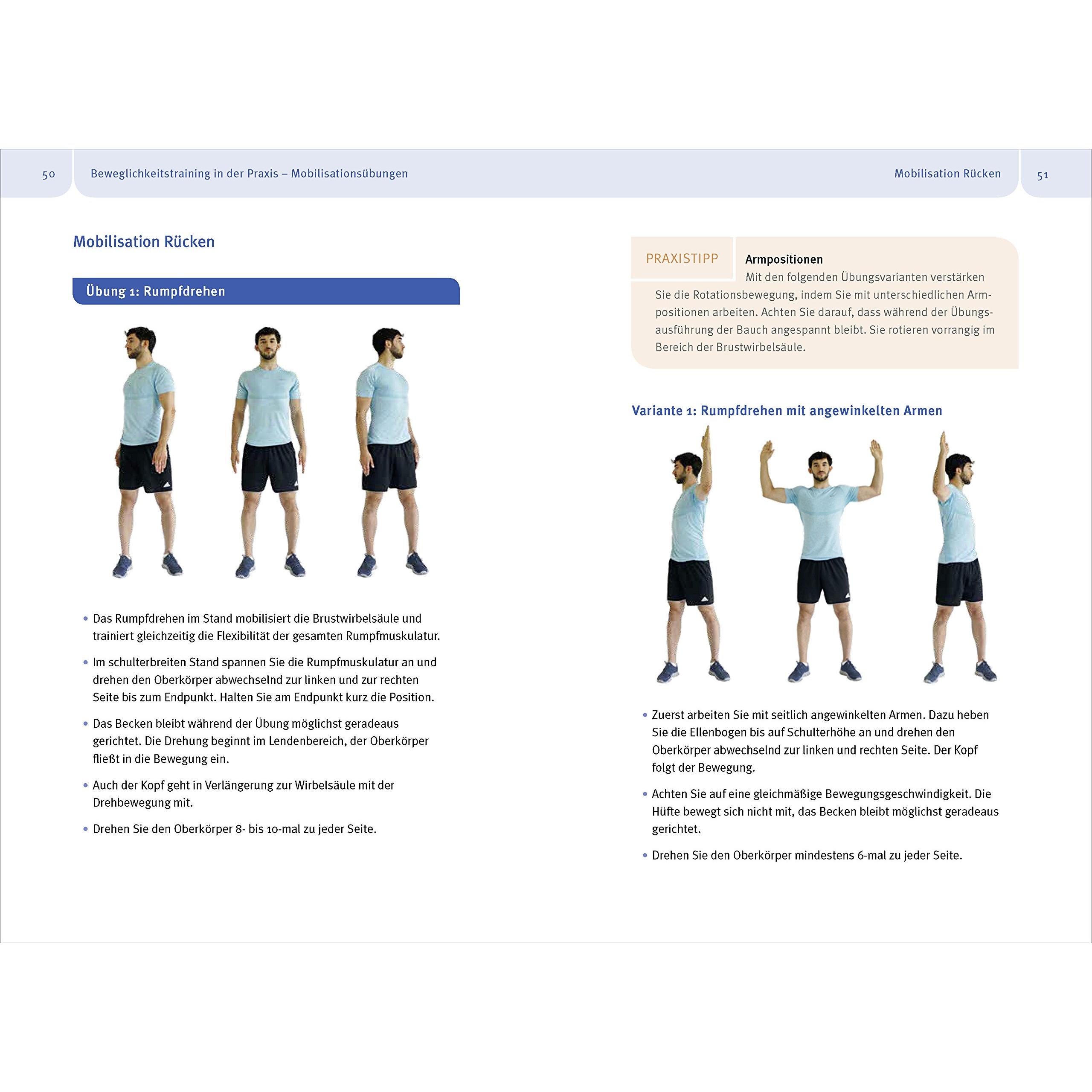 50 Beweglichkeitstraining in der Praxis – Mobilisationsübungen

Mobilisation Rücken

Übung 1: Rumpfdrehen

• Das Rumpfdrehen im Stand mobilisiert die Brustwirbelsäule und trainiert gleichzeitig die Flexibilität der gesamten Rumpfmuskulatur.

• Im schulterbreiten Stand spannen Sie die Rumpfmuskulatur an und drehen den Oberkörper abwechselnd zur linken und zur rechten Seite bis zum Endpunkt. Halten Sie am Endpunkt kurz die Position.

• Das Becken bleibt während der Übung möglichst geradeaus gerichtet. Die Drehung beginnt im Lendenbereich, der Oberkörper fließt in die Bewegung ein.

• Auch der Kopf geht in Verlängerung zur Wirbelsäule mit der Drehbewegung mit.

• Drehen Sie den Oberkörper 8- bis 10-mal zu jeder Seite.

Mobilisation Rücken 51

PRAXISTIPP

Armpositionen

Mit den folgenden Übungsvarianten verstärken Sie die Rotationsbewegung, indem Sie mit unterschiedlichen Armpositionen arbeiten. Achten Sie darauf, dass während der Übungsausführung der Bauch angespannt bleibt. Sie rotieren vorrangig im Bereich der Brustwirbelsäule.

Variante 1: Rumpfdrehen mit angewinkelten Armen

• Zuerst arbeiten Sie mit seitlich angewinkelten Armen. Dazu heben Sie die Ellenbogen bis auf Schulterhöhe an und drehen den Oberkörper abwechselnd zur linken und rechten Seite. Der Kopf folgt der Bewegung.

• Achten Sie auf eine gleichmäßige Bewegungsgeschwindigkeit. Die Hüfte bewegt sich nicht mit, das Becken bleibt möglichst geradeaus gerichtet.

• Drehen Sie den Oberkörper mindestens 6-mal zu jeder Seite.