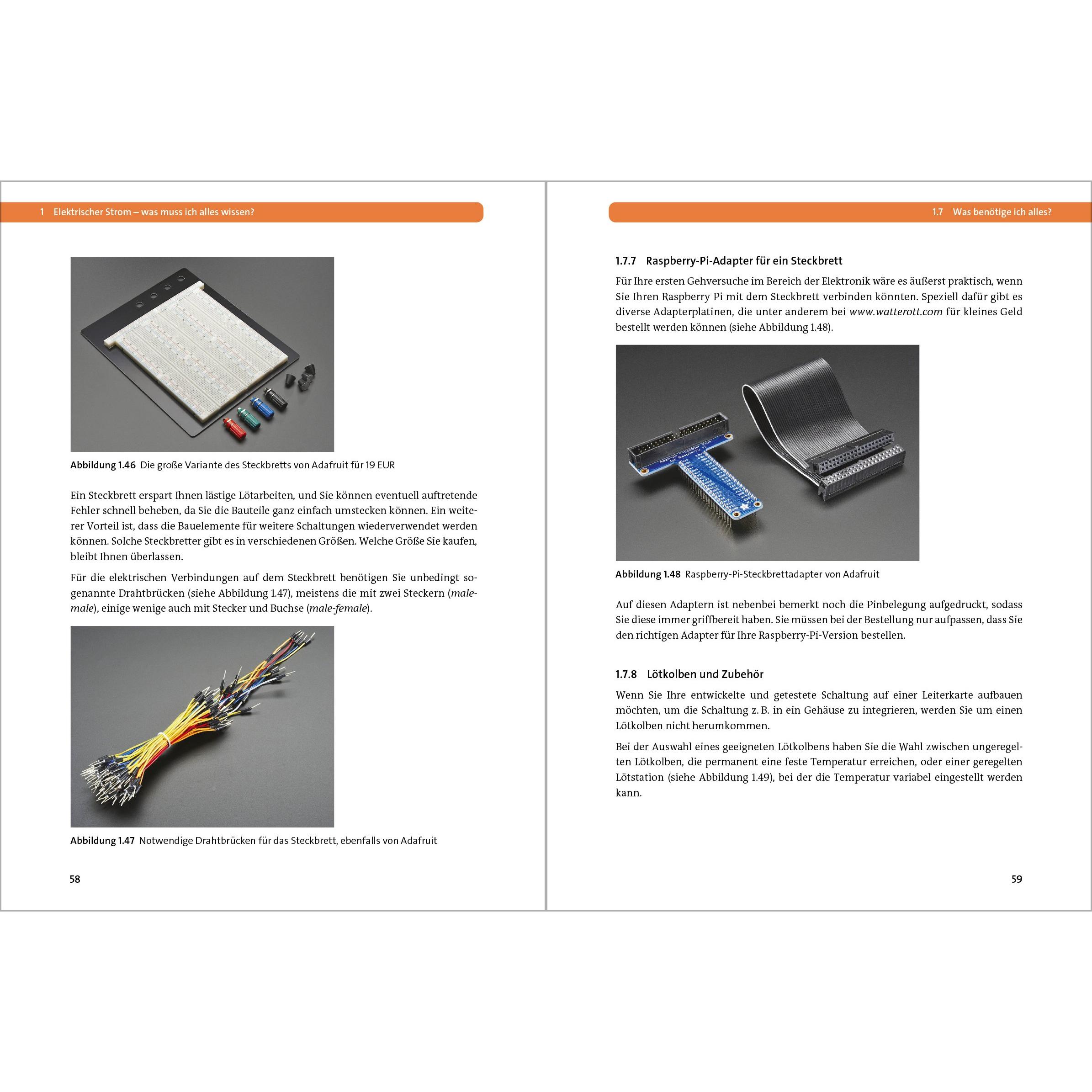 1 Elektrischer Strom – was muss ich alles wissen?

Abbildung 1.46 Die große Variante des Steckbretts von Adafruit für 19 EUR

Ein Steckbrett erspart Ihnen lästige Lötarbeiten, und Sie können eventuell auftretende Fehler schnell beheben, da Sie die Bauteile ganz einfach umstecken können. Ein weiterer Vorteil ist, dass die Bauelemente für weitere Schaltungen wiederverwendet werden können. Solche Steckbretter gibt es in verschiedenen Größen. Welche Größe Sie kaufen, bleibt Ihnen überlassen.

Für die elektrischen Verbindungen auf dem Steckbrett benötigen Sie unbedingt sogenannte Drahtbrücken (siehe Abbildung 1.47), meistens die mit zwei Steckern (male-male), einige wenige auch mit Stecker und Buchse (male-female).

Abbildung 1.47 Notwendige Drahtbrücken für das Steckbrett, ebenfalls von Adafruit

58

1.7 Was benötige ich alles?

1.7.7 Raspberry-Pi-Adapter für ein Steckbrett

Für Ihre ersten Gehversuche im Bereich der Elektronik wäre es äußerst praktisch, wenn Sie Ihren Raspberry Pi mit dem Steckbrett verbinden könnten. Speziell dafür gibt es diverse Adapterplatinen, die unter anderem bei www.watterott.com für kleines Geld bestellt werden können (siehe Abbildung 1.48).

Abbildung 1.48 Raspberry-Pi-Steckbrettadapter von Adafruit

Auf diesen Adaptern ist nebenbei bemerkt noch die Pinbelegung aufgedruckt, sodass Sie diese immer griffbereit haben. Sie müssen bei der Bestellung nur aufpassen, dass Sie den richtigen Adapter für Ihre Raspberry-Pi-Version bestellen.

1.7.8 Lötkolben und Zubehör

Wenn Sie Ihre entwickelte und getestete Schaltung auf einer Leiterkarte aufbauen möchten, um die Schaltung z. B. in ein Gehäuse zu integrieren, werden Sie um einen Lötkolben nicht herumkommen.

Bei der Auswahl eines geeigneten Lötkolbens haben Sie die Wahl zwischen ungeregelten Lötkolben, die permanent eine feste Temperatur erreichen, oder einer geregelten Lötstation (siehe Abbildung 1.49), bei der die Temperatur variabel eingestellt werden kann.

59