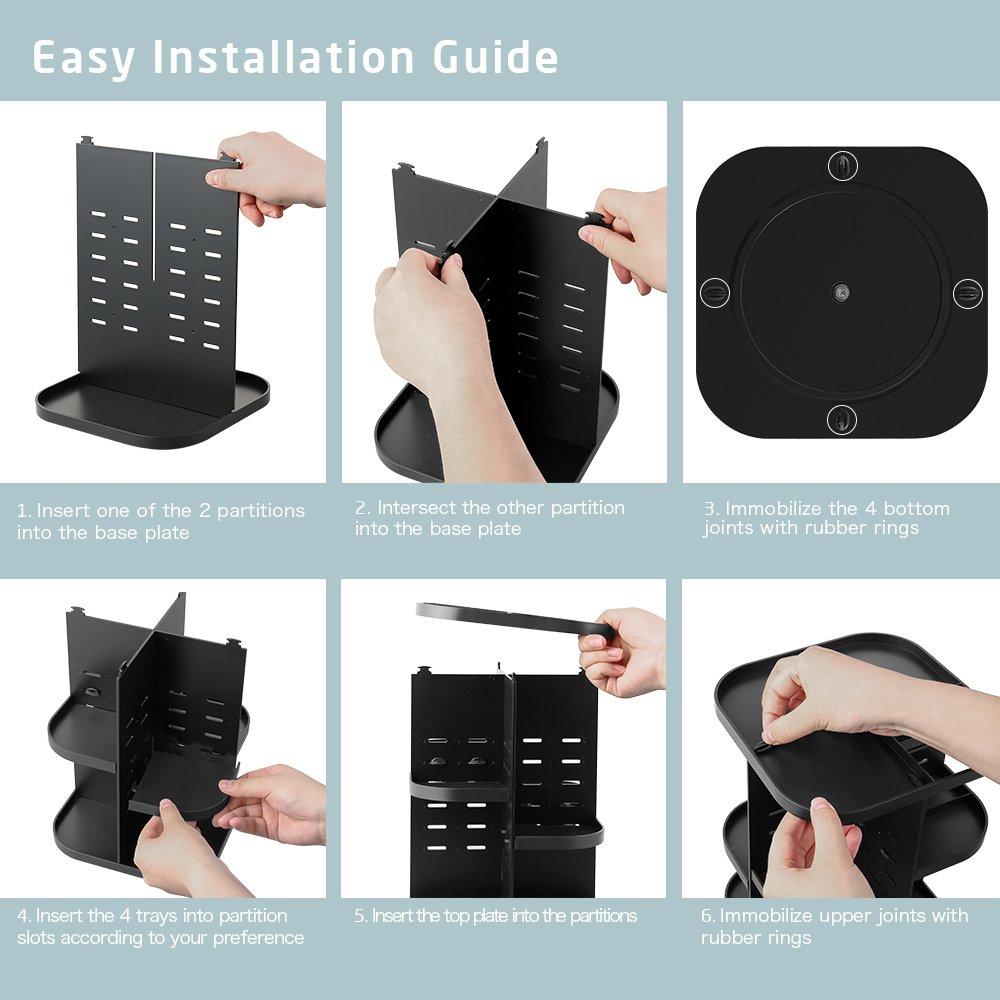 Easy Installation Guide

1. Insert one of the 2 partitions into the base plate

2. Intersect the other partition into the base plate

3. Immobilize the 4 bottom joints with rubber rings

4. Insert the 4 trays into partition slots according to your preference

5. Insert the top plate into the partitions

6. Immobilize upper joints with rubber rings