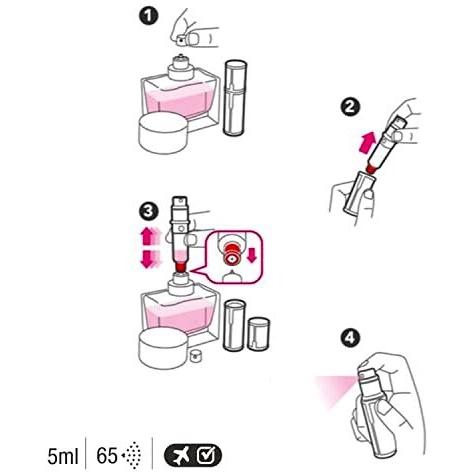 1

2

3

4

5ml | 65