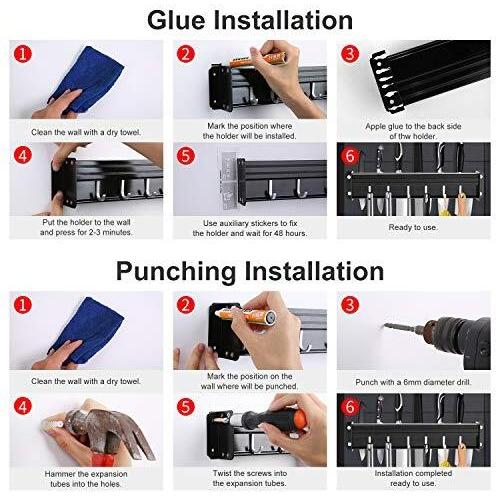 Glue Installation

1
Clean the wall with a dry towel.

2
Mark the position where the holder will be installed.

3
Apple glue to the back side of thw holder.

4
Put the holder to the wall and press for 2-3 minutes.

5
Use auxiliary stickers to fix the holder and wait for 48 hours.

6
Ready to use.

Punching Installation

1
Clean the wall with a dry towel.

2
Mark the position on the wall where will be punched.

3
Punch with a 6mm diameter drill.

4
Hammer the expansion tubes into the holes.

5
Twist the screws into the expansion tubes.

6
Installation completed ready to use.