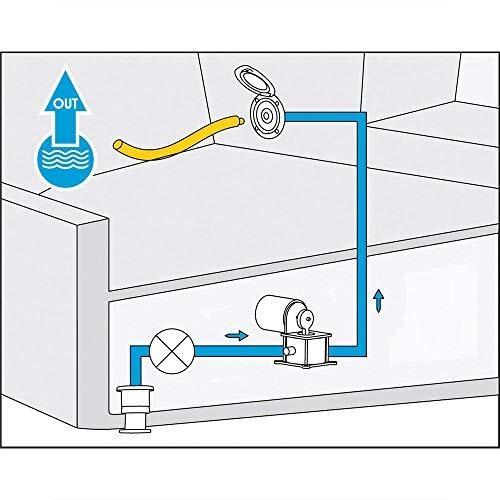 OUT