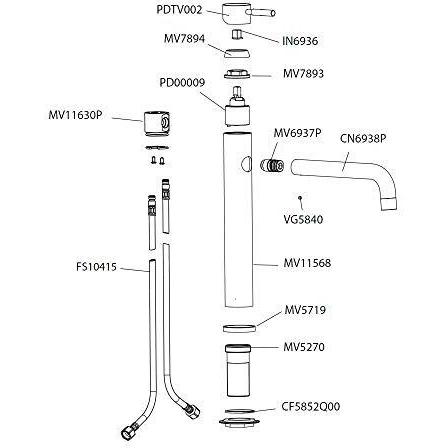 PDTV002
IN6936
MV7894
MV7893
PD00009
MV11630P
MV6937P
CN6938P
VG5840
FS10415
MV11568
MV5719
MV5270
CF5852Q00