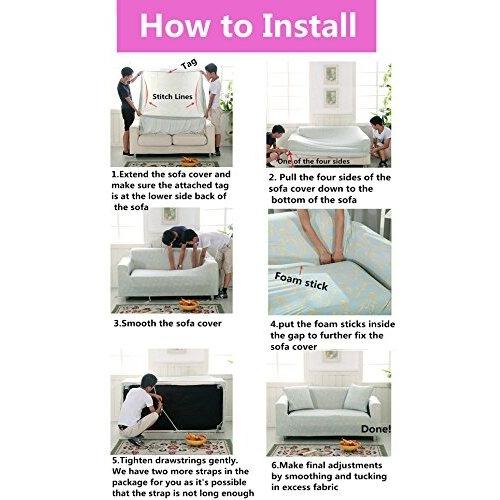 How to Install

Tag

Stitch Lines

1.Extend the sofa cover and make sure the attached tag is at the lower side back of the sofa

One of the four sides

2. Pull the four sides of the sofa cover down to the bottom of the sofa

3.Smooth the sofa cover

Foam stick

4.put the foam sticks inside the gap to further fix the sofa cover

5.Tighten drawstrings gently. We have two more straps in the package for you as it's possible that the strap is not long enough

Done!

6.Make final adjustments by smoothing and tucking in excess fabric