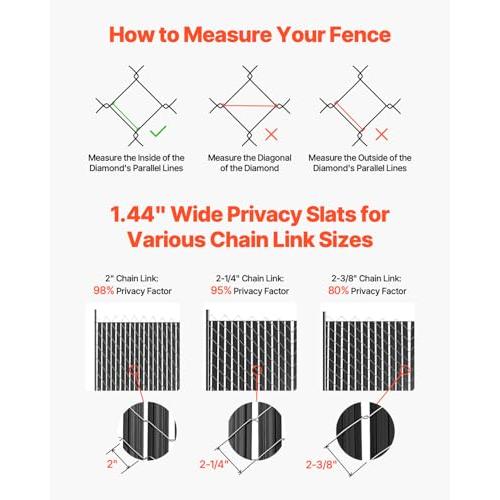 How to Measure Your Fence

Measure the Inside of the Diamond's Parallel Lines

Measure the Diagonal of the Diamond

Measure the Outside of the Diamond's Parallel Lines

1.44" Wide Privacy Slats for Various Chain Link Sizes

2" Chain Link: 98% Privacy Factor

2-1/4" Chain Link: 95% Privacy Factor

2-3/8" Chain Link: 80% Privacy Factor

2"

2-1/4"

2-3/8"