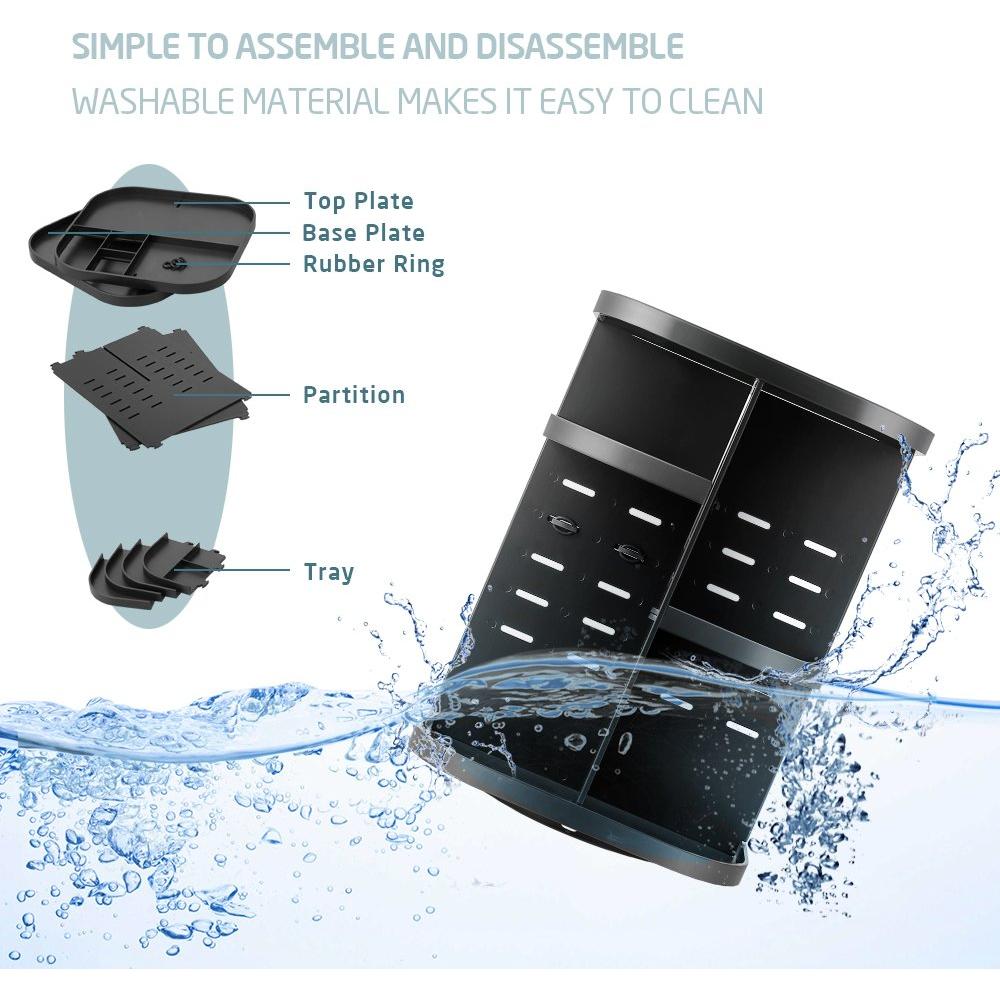 SIMPLE TO ASSEMBLE AND DISASSEMBLE
WASHABLE MATERIAL MAKES IT EASY TO CLEAN

Top Plate
Base Plate
Rubber Ring

Partition

Tray