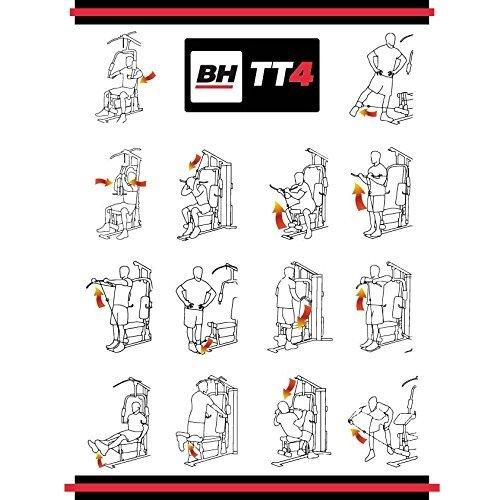 BH TT4