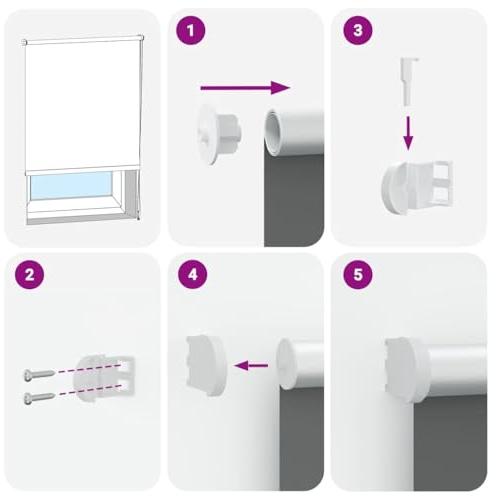 1

3

2

4

5