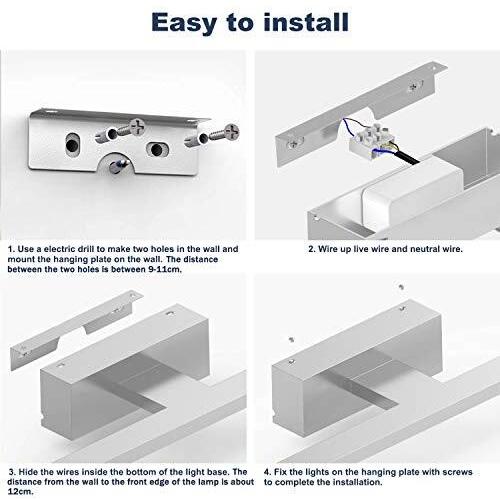 Easy to install

1. Use a electric drill to make two holes in the wall and mount the hanging plate on the wall. The distance between the two holes is between 9-11cm.

2. Wire up live wire and neutral wire.

3. Hide the wires inside the bottom of the light base. The distance from the wall to the front edge of the lamp is about 12cm.

4. Fix the lights on the hanging plate with screws to complete the installation.