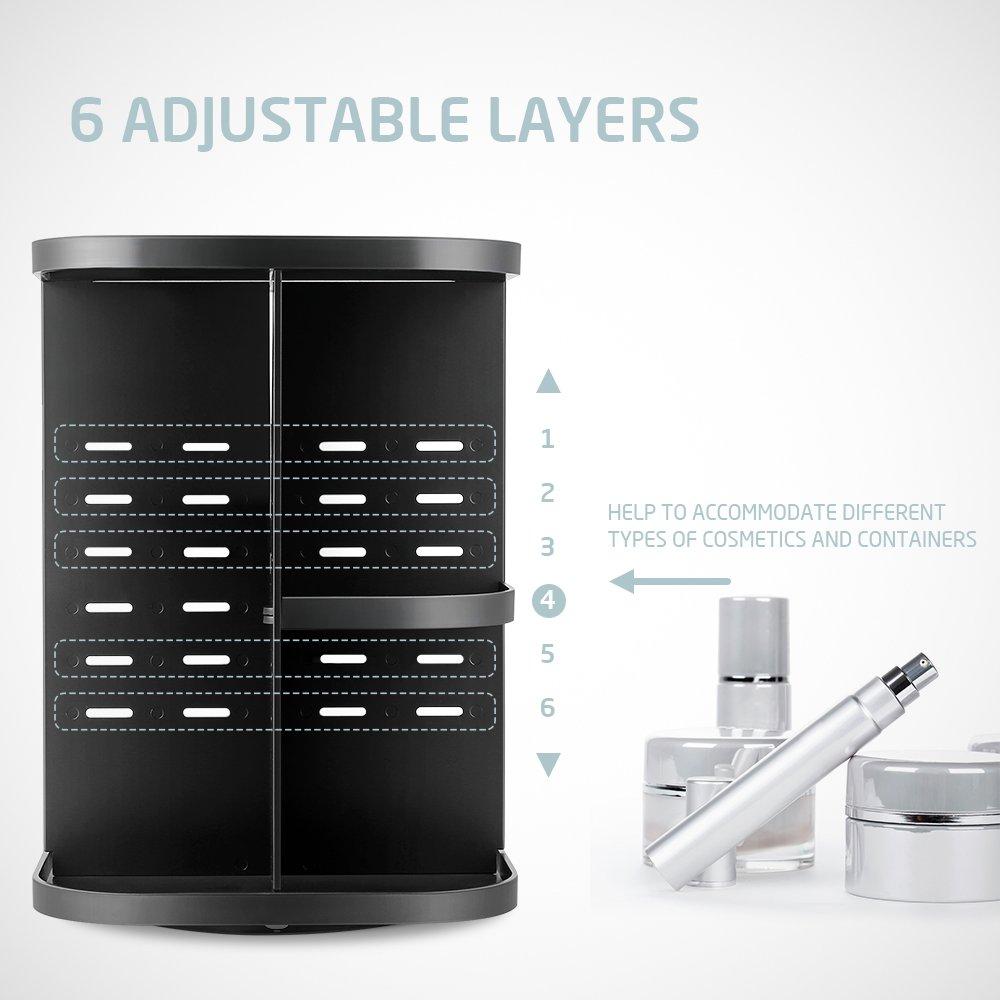 6 ADJUSTABLE LAYERS

1
2
3
4
5
6

HELP TO ACCOMMODATE DIFFERENT TYPES OF COSMETICS AND CONTAINERS