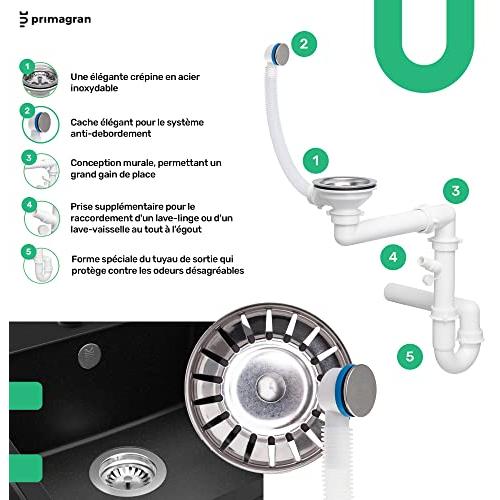 primagran

1 Une élégante crépine en acier inoxydable

2 Cache élégant pour le système anti-debordement

3 Conception murale, permettant un grand gain de place

4 Prise supplémentaire pour le raccordement d'un lave-linge ou d'un lave-vaisselle au tout à l'égout

5 Forme spéciale du tuyau de sortie qui protège contre les odeurs désagréables

2

1

3

4

5