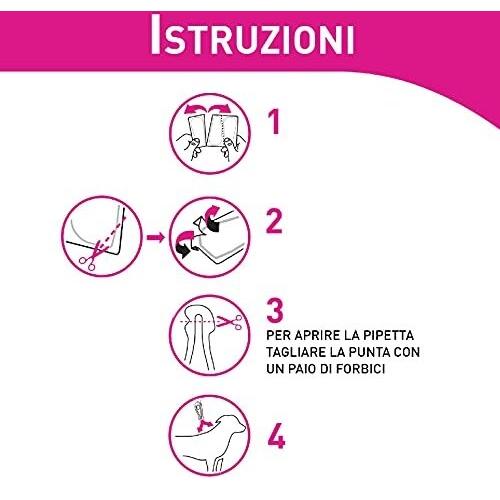 ISTRUZIONI

1

2

3

PER APRIRE LA PIPETTA TAGLIARE LA PUNTA CON UN PAIO DI FORBICI

4