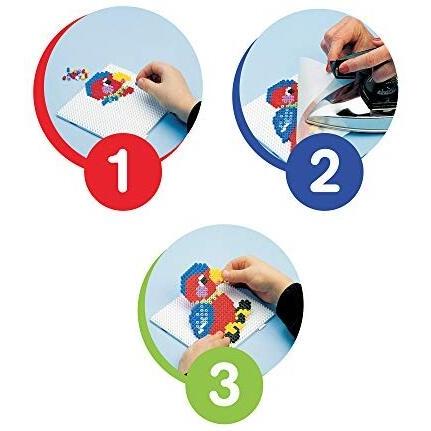 1

2

3