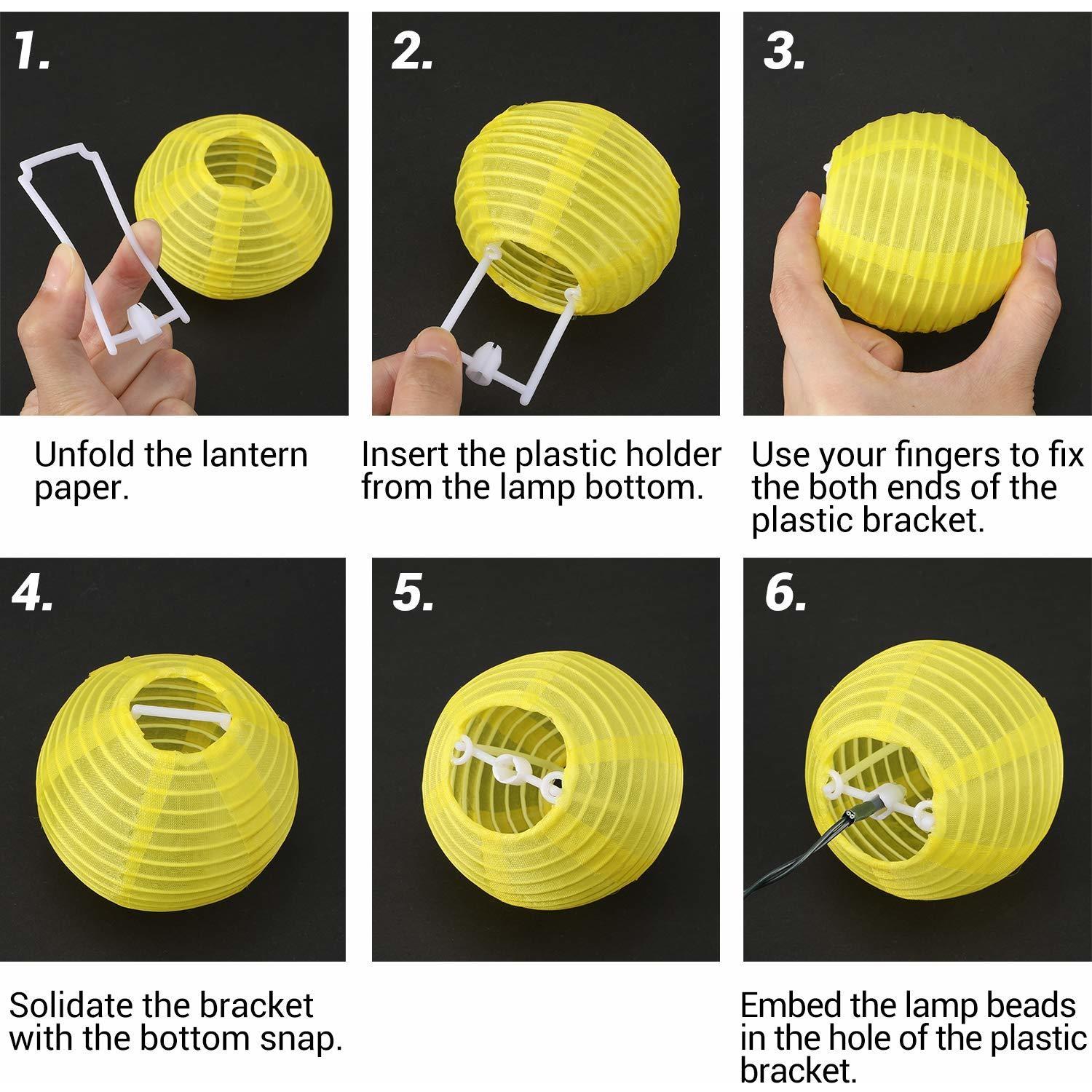 1.

Unfold the lantern paper.

2.

Insert the plastic holder from the lamp bottom.

3.

Use your fingers to fix the both ends of the plastic bracket.

4.

Solidate the bracket with the bottom snap.

5.

6.

Embed the lamp beads in the hole of the plastic bracket.