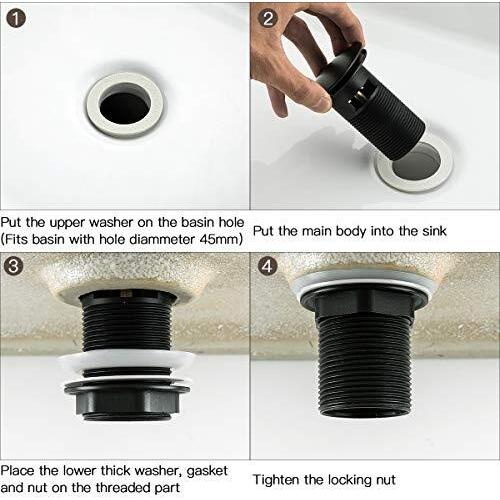 1

Put the upper washer on the basin hole (Fits basin with hole diammeter 45mm)

2

Put the main body into the sink

3

Place the lower thick washer, gasket and nut on the threaded part

4

Tighten the locking nut