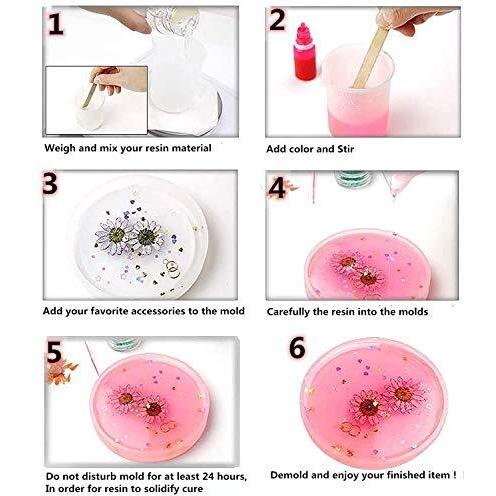 1

Weigh and mix your resin material

2

Add color and Stir

3

Add your favorite accessories to the mold

4

Carefully the resin into the molds

5

Do not disturb mold for at least 24 hours, In order for resin to solidify cure

6

Demold and enjoy your finished item !