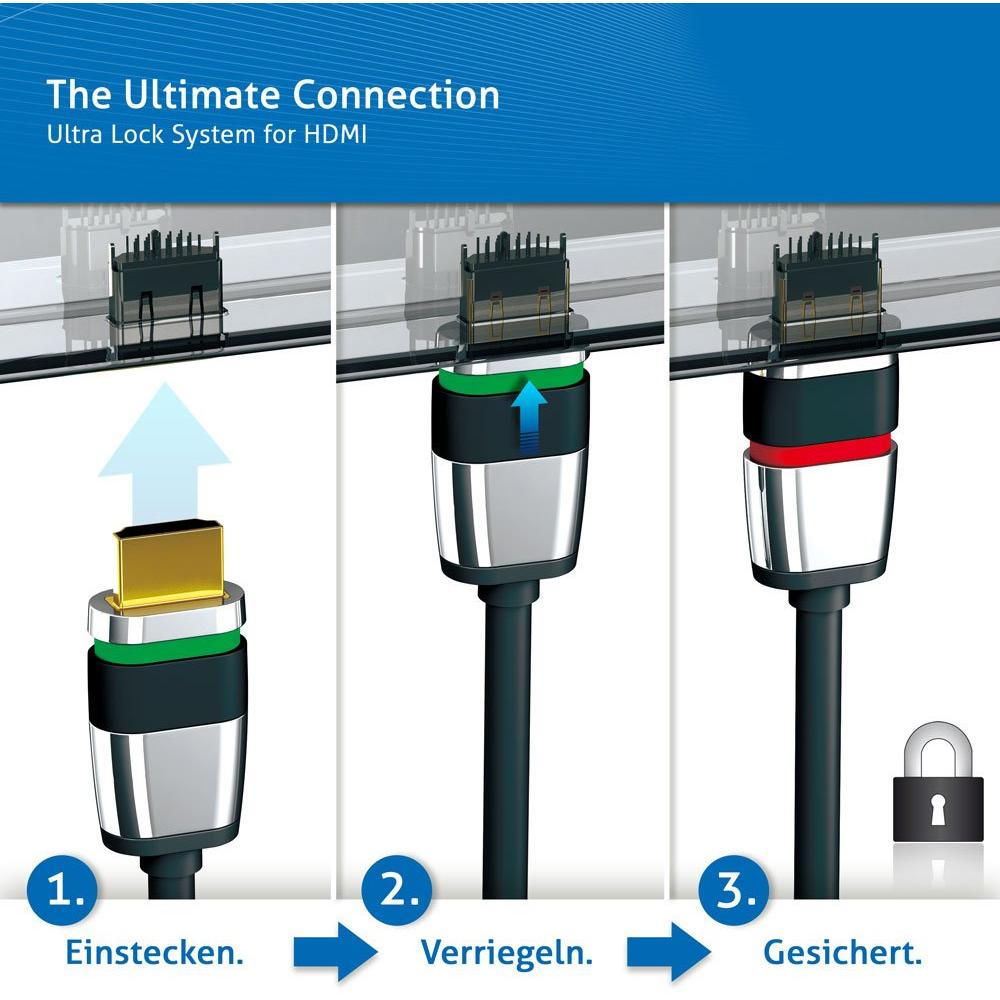 The Ultimate Connection
Ultra Lock System for HDMI

1.
Einstecken.

2.
Verriegeln.

3.
Gesichert.