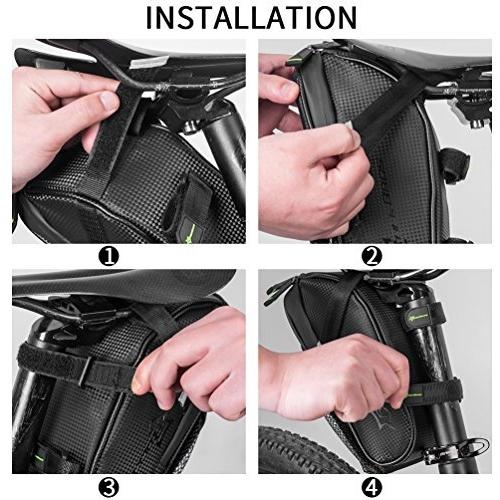 INSTALLATION

❶

❷

❸

❹