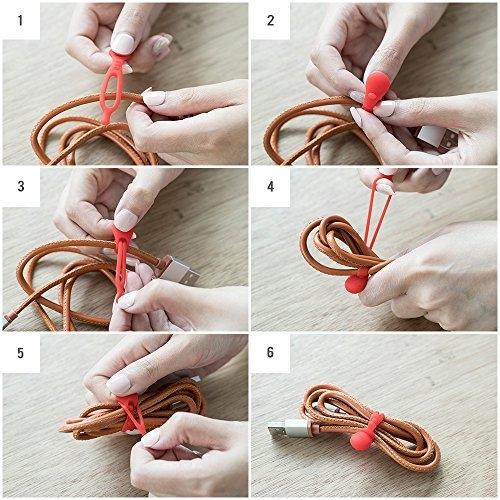 1

2

3

4

5

6