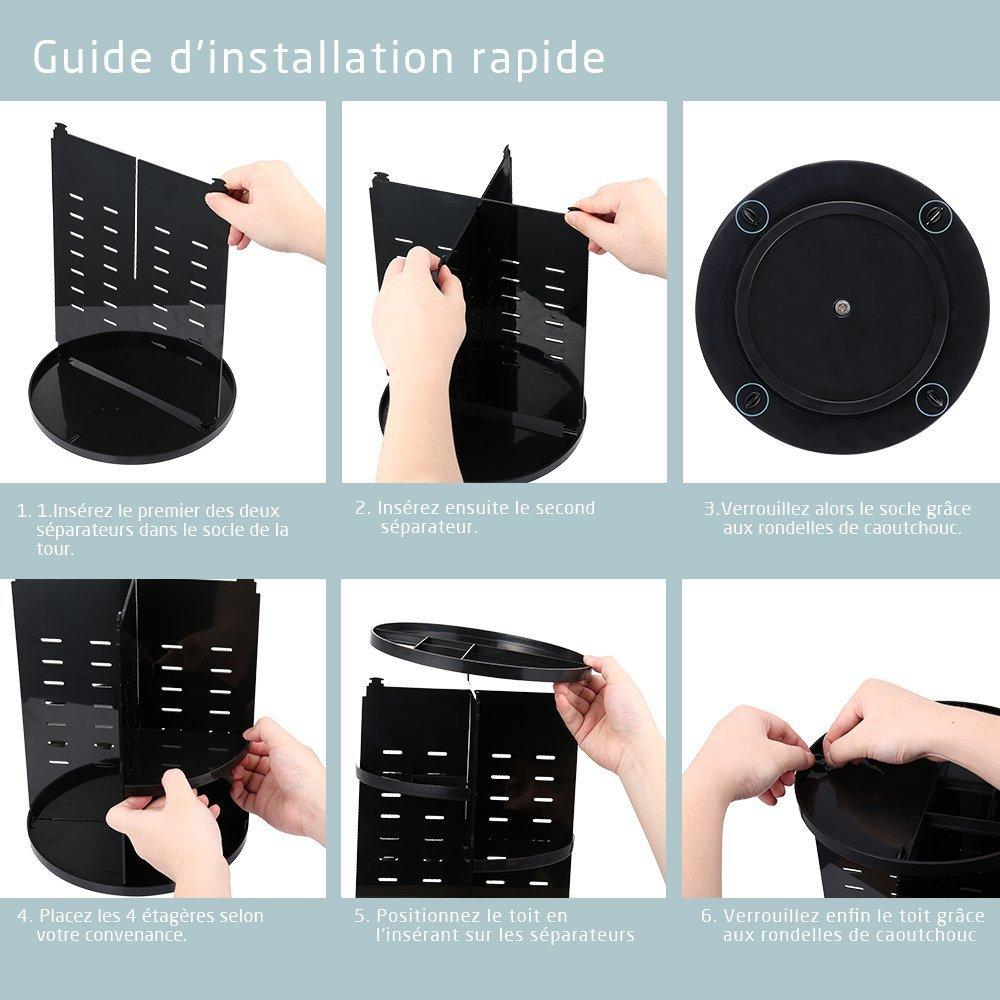 Guide d'installation rapide

1. 1.Insérez le premier des deux séparateurs dans le socle de la tour.

2. Insérez ensuite le second séparateur.

3.Verrouillez alors le socle grâce aux rondelles de caoutchouc.

4. Placez les 4 étagères selon votre convenance.

5. Positionnez le toit en l'insérant sur les séparateurs

6. Verrouillez enfin le toit grâce aux rondelles de caoutchouc