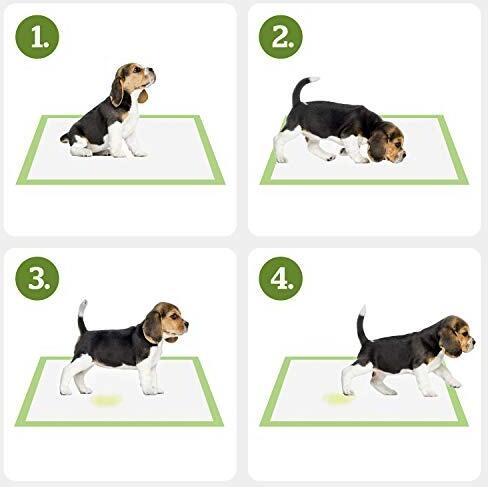 1.

2.

3.

4.