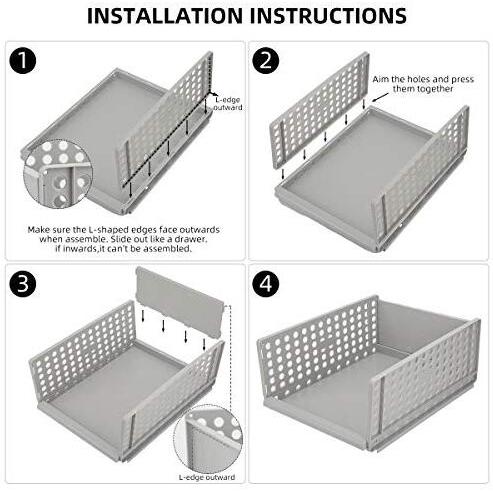 INSTALLATION INSTRUCTIONS

1

L-edge outward

Make sure the L-shaped edges face outwards when assemble. Slide out like a drawer. if inwards,it can't be assembled.

2

Aim the holes and press them together

3

L-edge outward

4