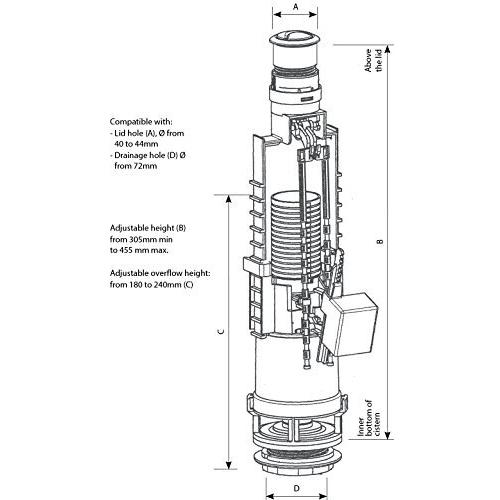 A

Above the lid

Compatible with:
- Lid hole (A), Ø from 40 to 44mm
- Drainage hole (D) Ø from 72mm

Adjustable height (B) from 305mm min to 455 mm max.

Adjustable overflow height: from 180 to 240mm (C)

B

C

Inner bottom of cistern

D